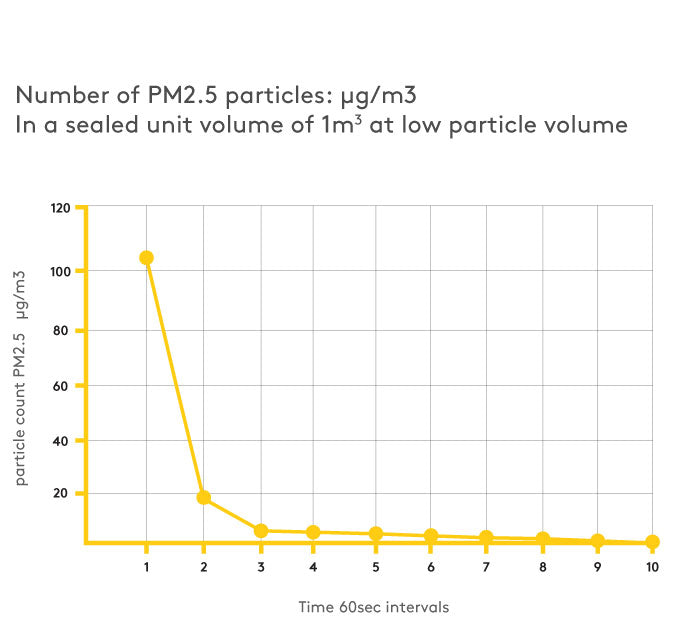 Number of PM2.5 particles: µg/m3
In a sealed unit volume of $1m^3$ at low particle volume

120
100
80
60
40
20

particle count PM2.5 µg/m3

1 2 3 4 5 6 7 8 9 10

Time 60sec intervals